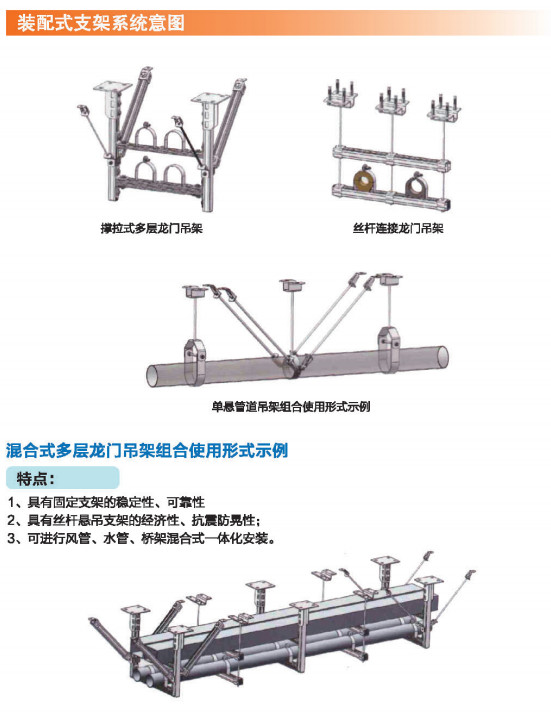 装配式支架系统意图

撑拉式多层龙门吊架

丝杆连接龙门吊架

单悬管道吊架组合使用形式示例

混合式多层龙门吊架组合使用形式示例

特点：

1、具有固定支架的稳定性、可靠性

2、具有丝杆悬吊支架的经济性、抗震防晃性；

3、可进行风管、水管、桥架混合式一体化安装。