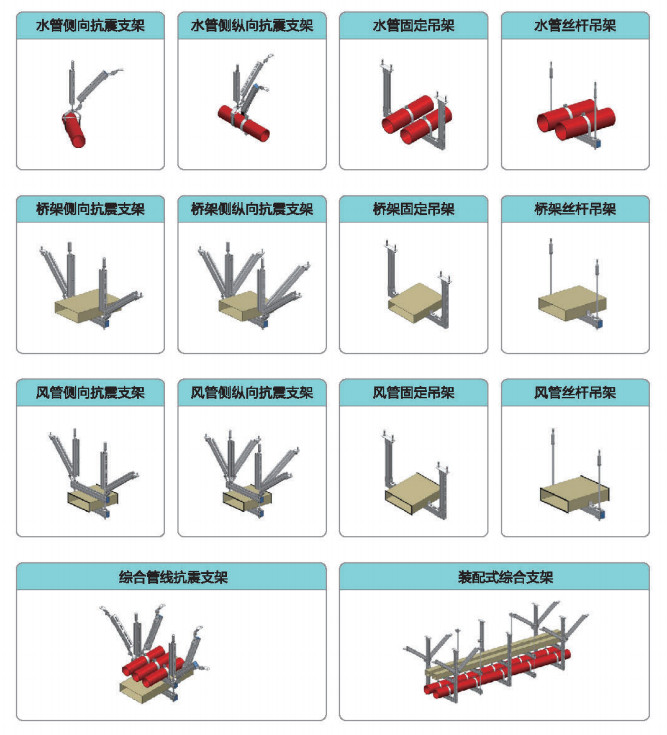 水管侧向抗震支架

水管侧纵向抗震支架

水管固定吊架

水管丝杆吊架

桥架侧向抗震支架

桥架侧纵向抗震支架

桥架固定吊架

桥架丝杆吊架

风管侧向抗震支架

风管侧纵向抗震支架

风管固定吊架

风管丝杆吊架

综合管线抗震支架

装配式综合支架