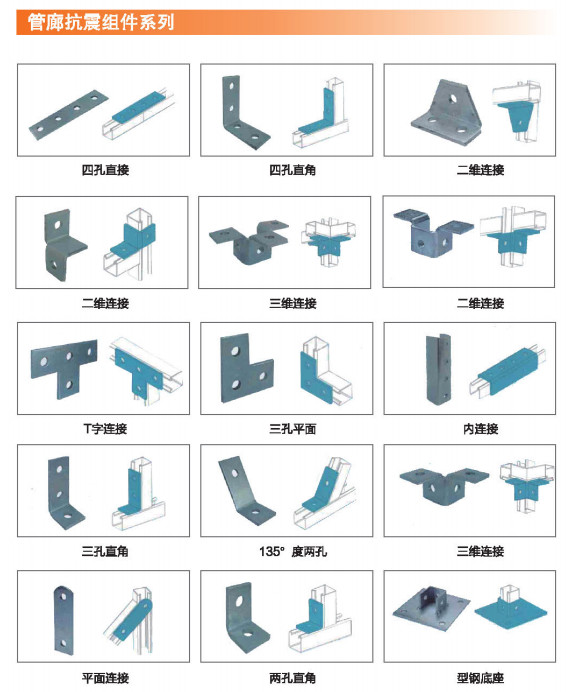 管廊抗震组件系列

四孔直接

四孔直角

二维连接

二维连接

三维连接

二维连接

T字连接

三孔平面

内连接

三孔直角

135° 度两孔

三维连接

平面连接

两孔直角

型钢底座